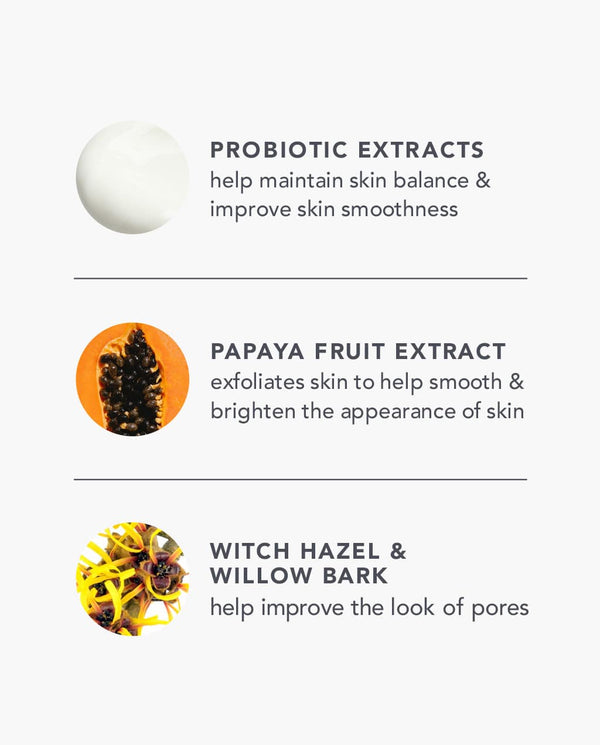 PROBIOTIC EXTRACTS
help maintain skin balance & improve skin smoothness

PAPAYA FRUIT EXTRACT
exfoliates skin to help smooth & brighten the appearance of skin

WITCH HAZEL & WILLOW BARK
help improve the look of pores